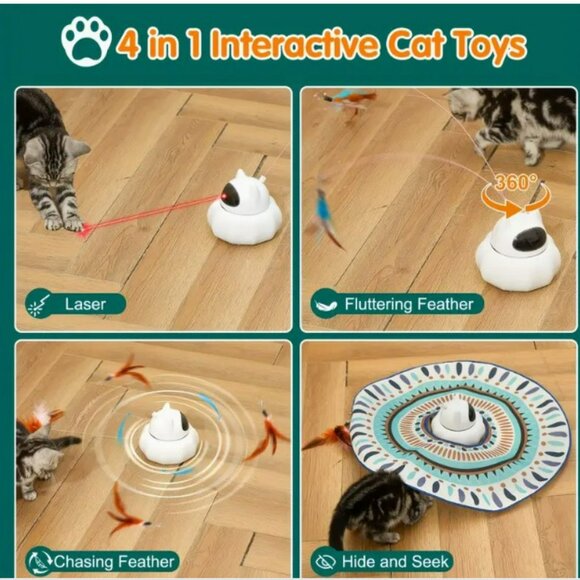 4 in 1 Interactive Cat Toys

Laser

360°

Fluttering Feather

Chasing Feather

Hide and Seek